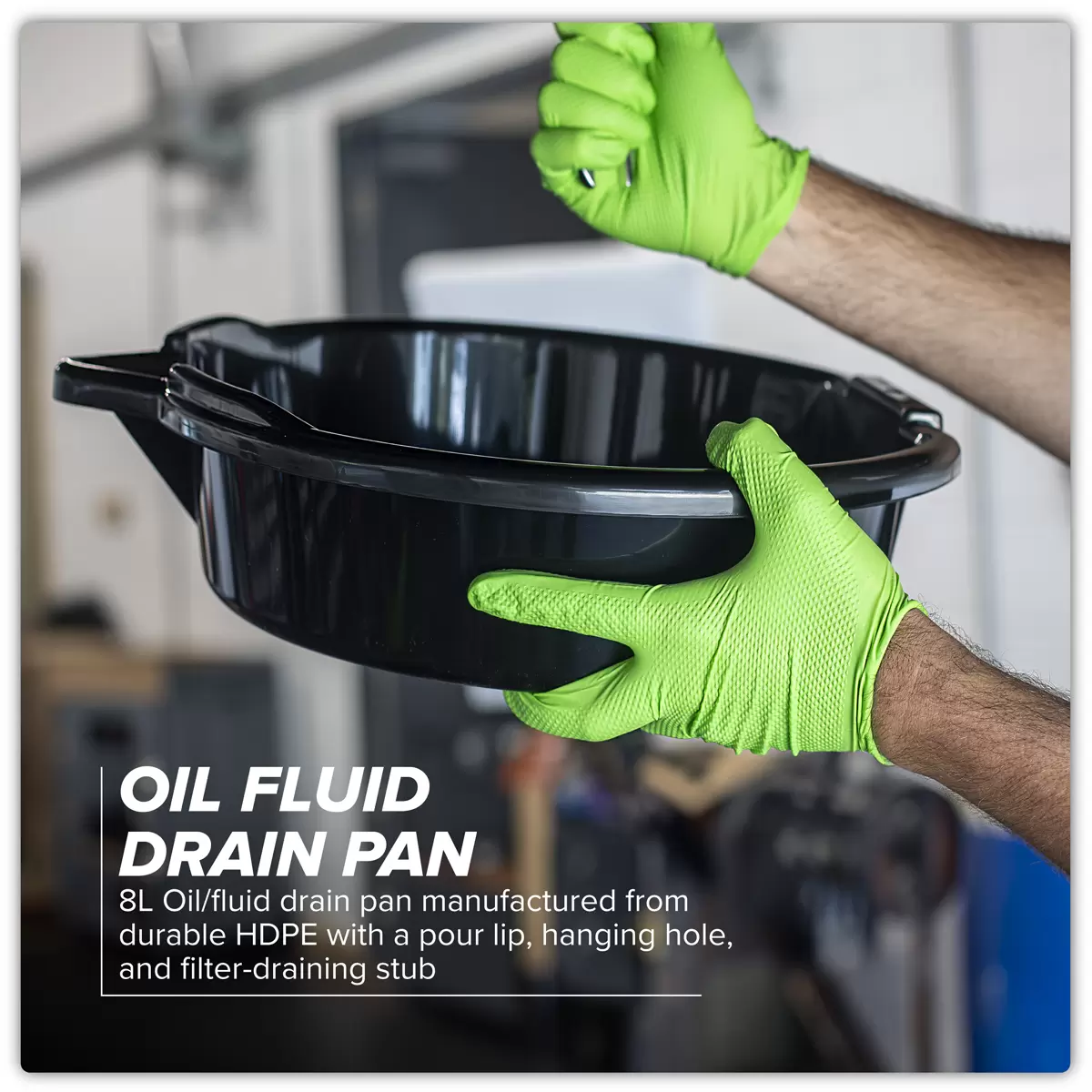 OIL FLUID DRAIN PAN

8L Oil/fluid drain pan manufactured from durable HDPE with a pour lip, hanging hole, and filter-draining stub